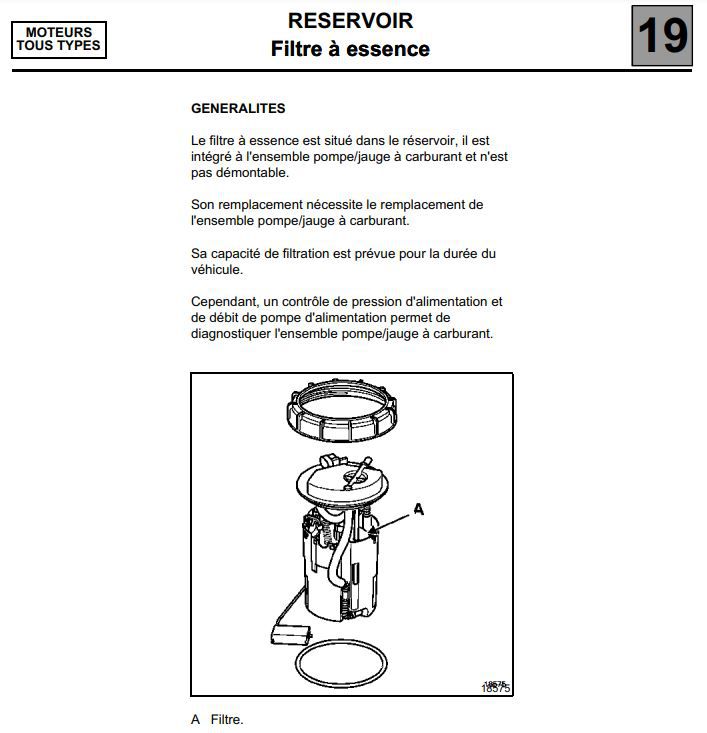 MOTEURS TOUS TYPES

RESERVOIR
Filtre à essence

19

GENERALITES

Le filtre à essence est situé dans le réservoir, il est intégré à l'ensemble pompe/jauge à carburant et n'est pas démontable.

Son remplacement nécessite le remplacement de l'ensemble pompe/jauge à carburant.

Sa capacité de filtration est prévue pour la durée du véhicule.

Cependant, un contrôle de pression d'alimentation et de débit de pompe d'alimentation permet de diagnostiquer l'ensemble pompe/jauge à carburant.

A

18575

A Filtre.